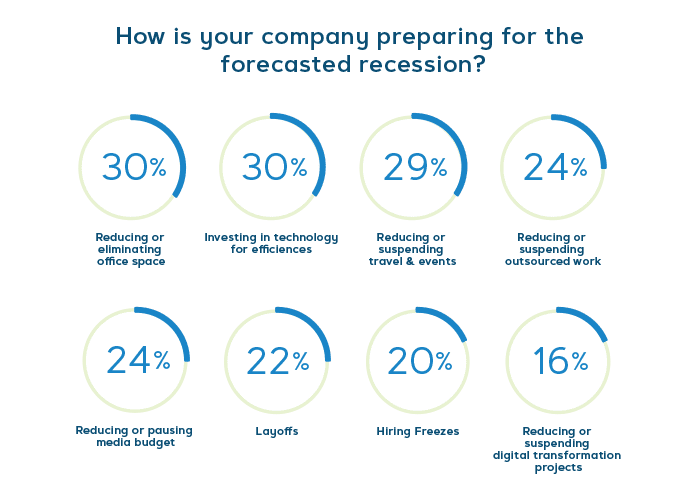 How is your company preparing for the forecasted recession?

30%
Reducing or eliminating office space

30%
Investing in technology for efficiences

29%
Reducing or suspending travel & events

24%
Reducing or suspending outsourced work

24%
Reducing or pausing media budget

22%
Layoffs

20%
Hiring Freezes

16%
Reducing or suspending digital transformation projects