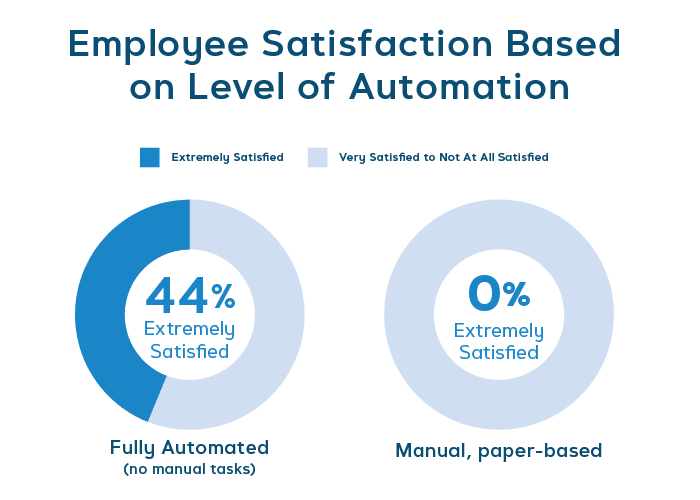 Employee Satisfaction Based on Level of Automation

Extremely Satisfied

Very Satisfied to Not At All Satisfied

44% Extremely Satisfied

Fully Automated
(no manual tasks)

0% Extremely Satisfied

Manual, paper-based